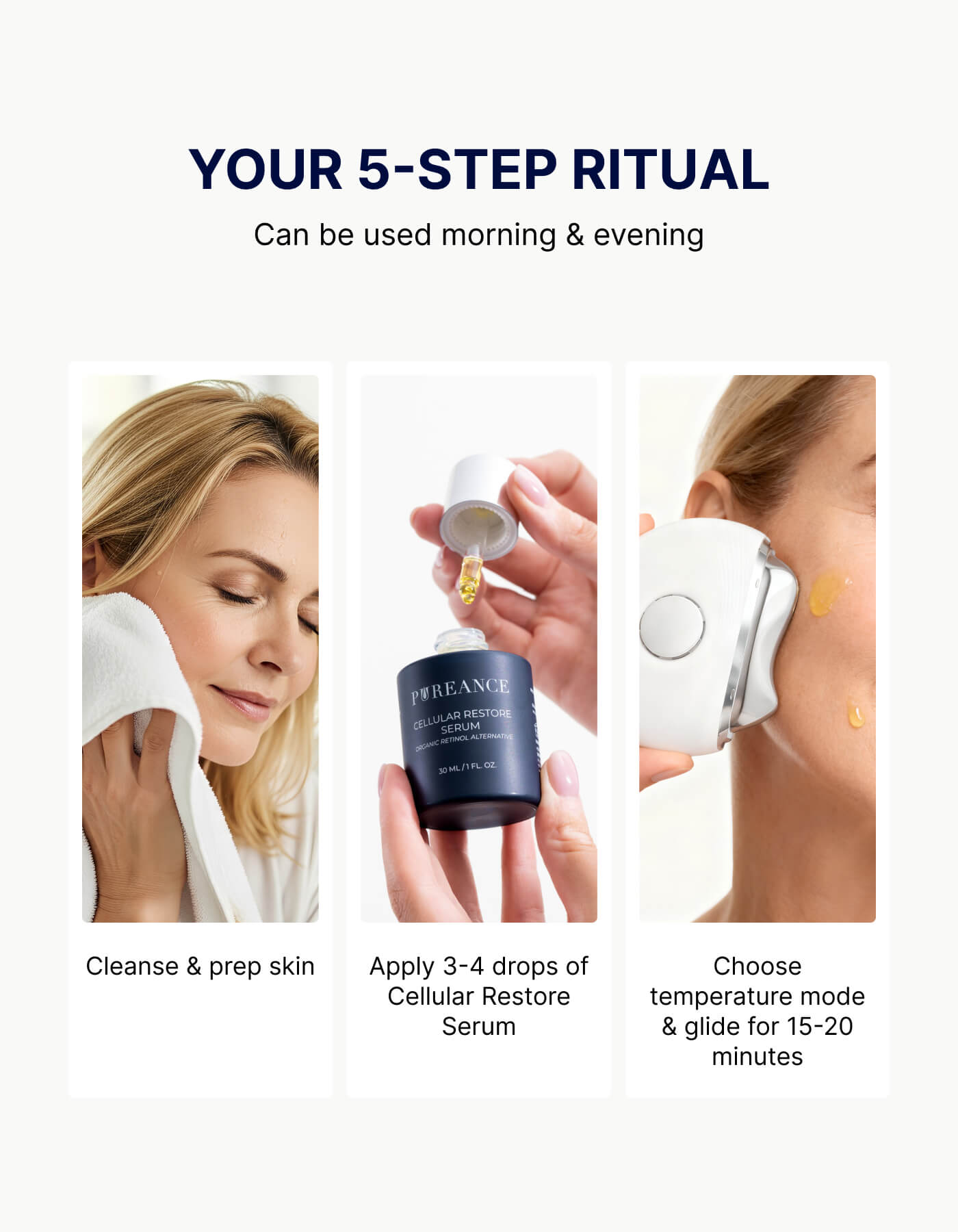 YOUR 5-STEP RITUAL

Can be used morning & evening

Cleanse & prep skin

PUREANCE
CELLULAR RESTORE SERUM
ORGANIC RETINOL ALTERNATIVE
30 ML / 1 FL. OZ.

Apply 3-4 drops of Cellular Restore Serum

Choose temperature mode & glide for 15-20 minutes